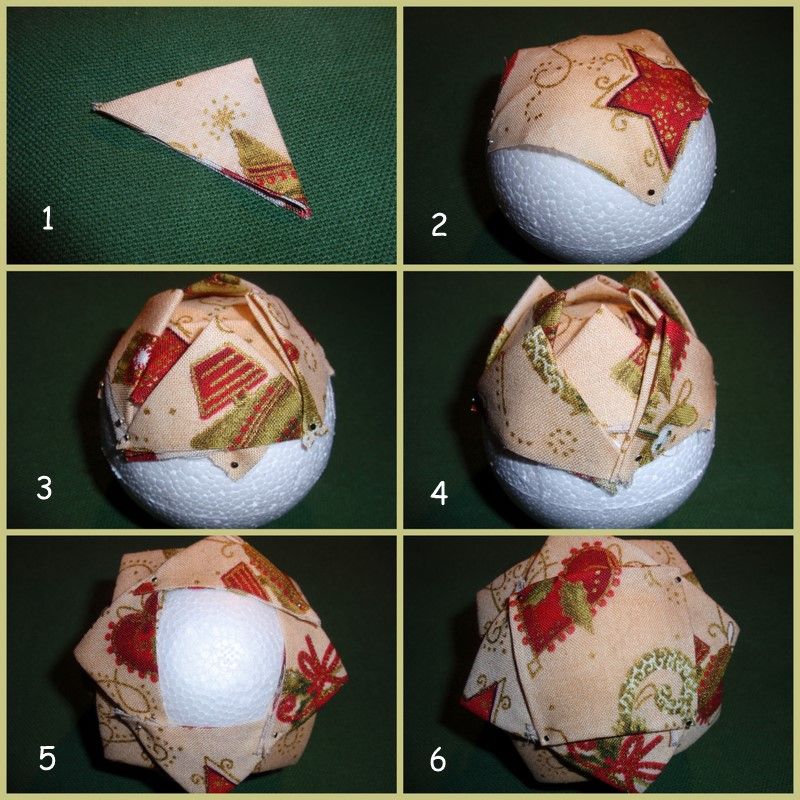 1
2
3
4
5
6