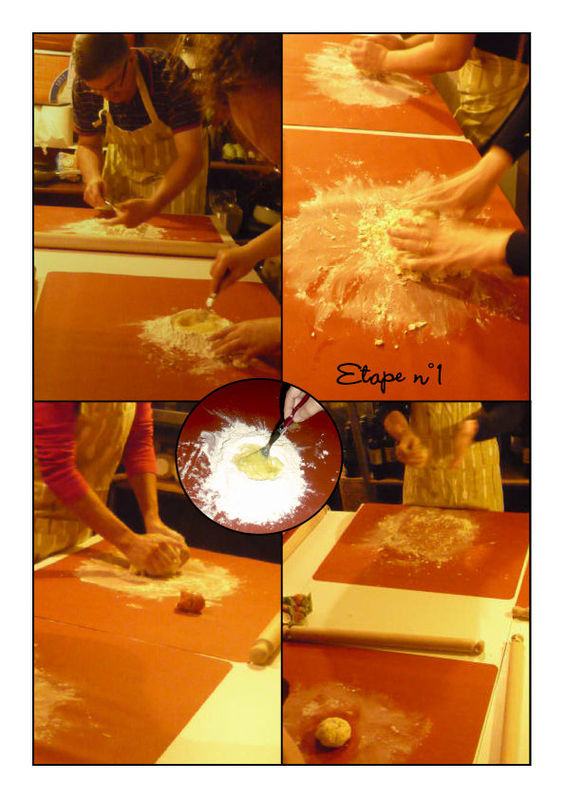 Etape n°1